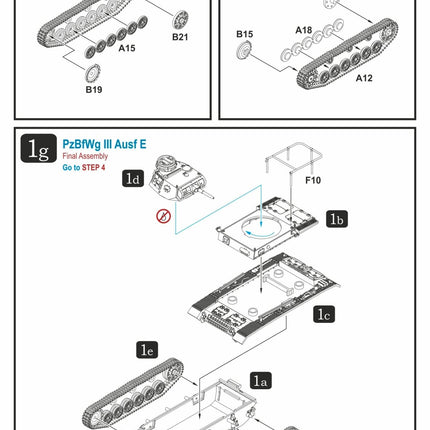 B21
A15
B19
B15
A18
A12

1g
PzBfWg III Ausf E
Final Assembly
Go to STEP 4

1d
F10
1b
1c
1e
1a