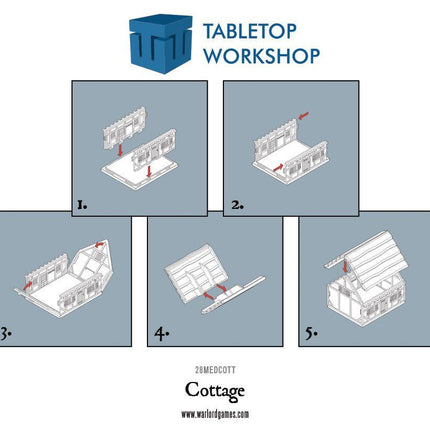 TABLETOP WORKSHOP

1.

2.

3.

4.

5.

28MEDCOTT

Cottage

www.warlordgames.com